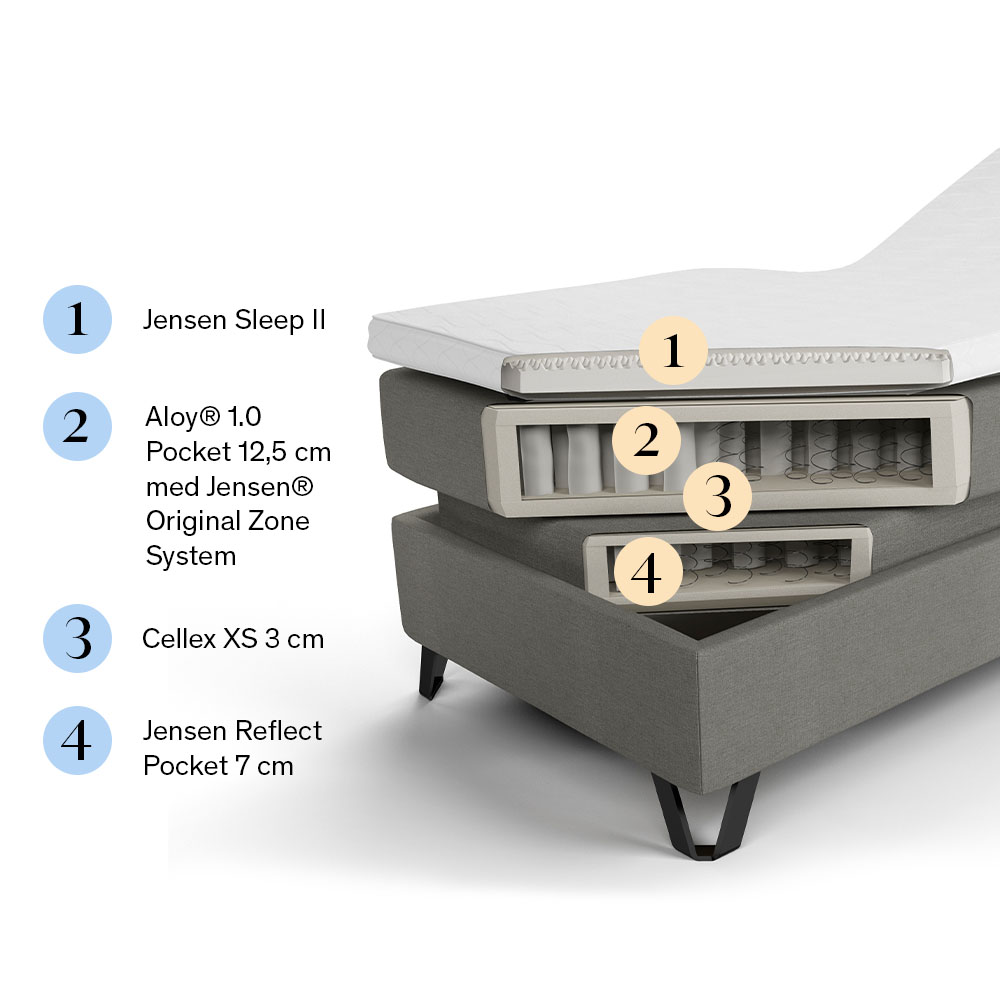 1 Jensen Sleep II

2 Aloy® 1.0 Pocket 12,5 cm med Jensen® Original Zone System

3 Cellex XS 3 cm

4 Jensen Reflect Pocket 7 cm

1

2

3

4