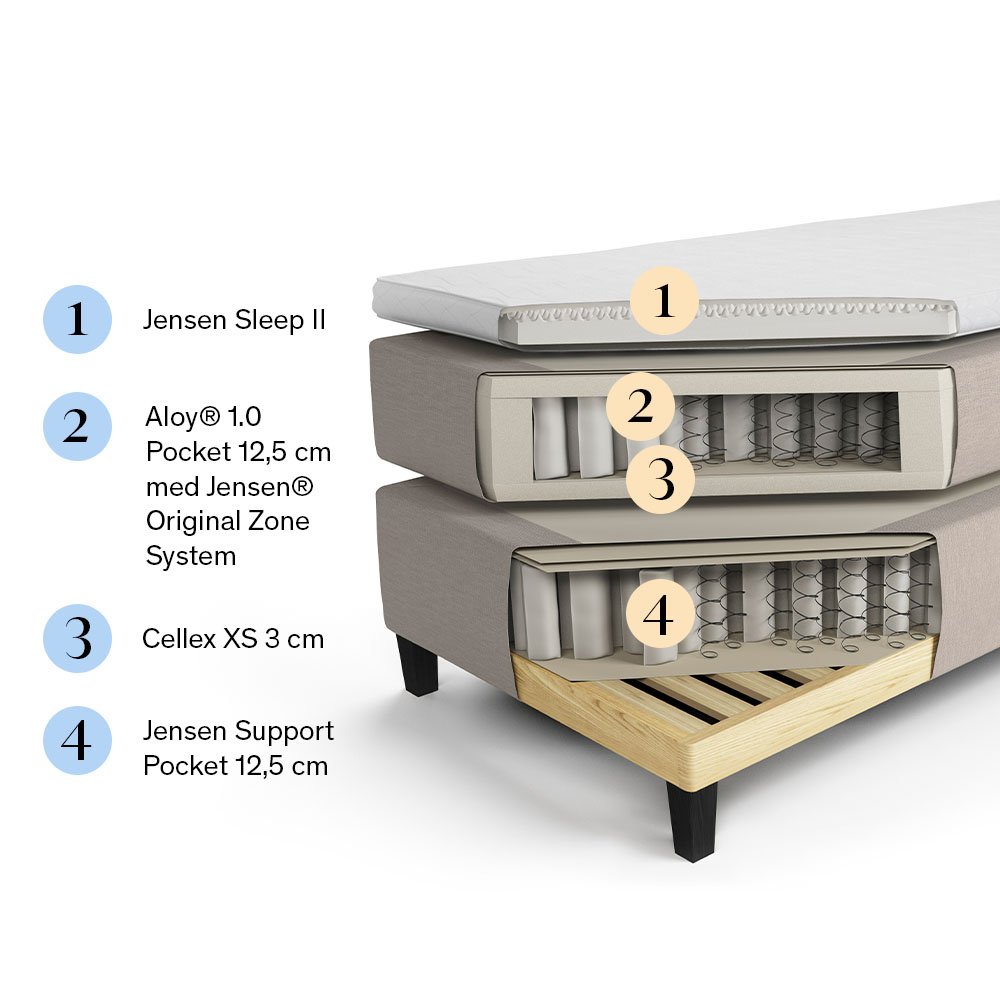 1 Jensen Sleep II

2 Aloy® 1.0 Pocket 12,5 cm med Jensen® Original Zone System

3 Cellex XS 3 cm

4 Jensen Support Pocket 12,5 cm

1

2

3

4